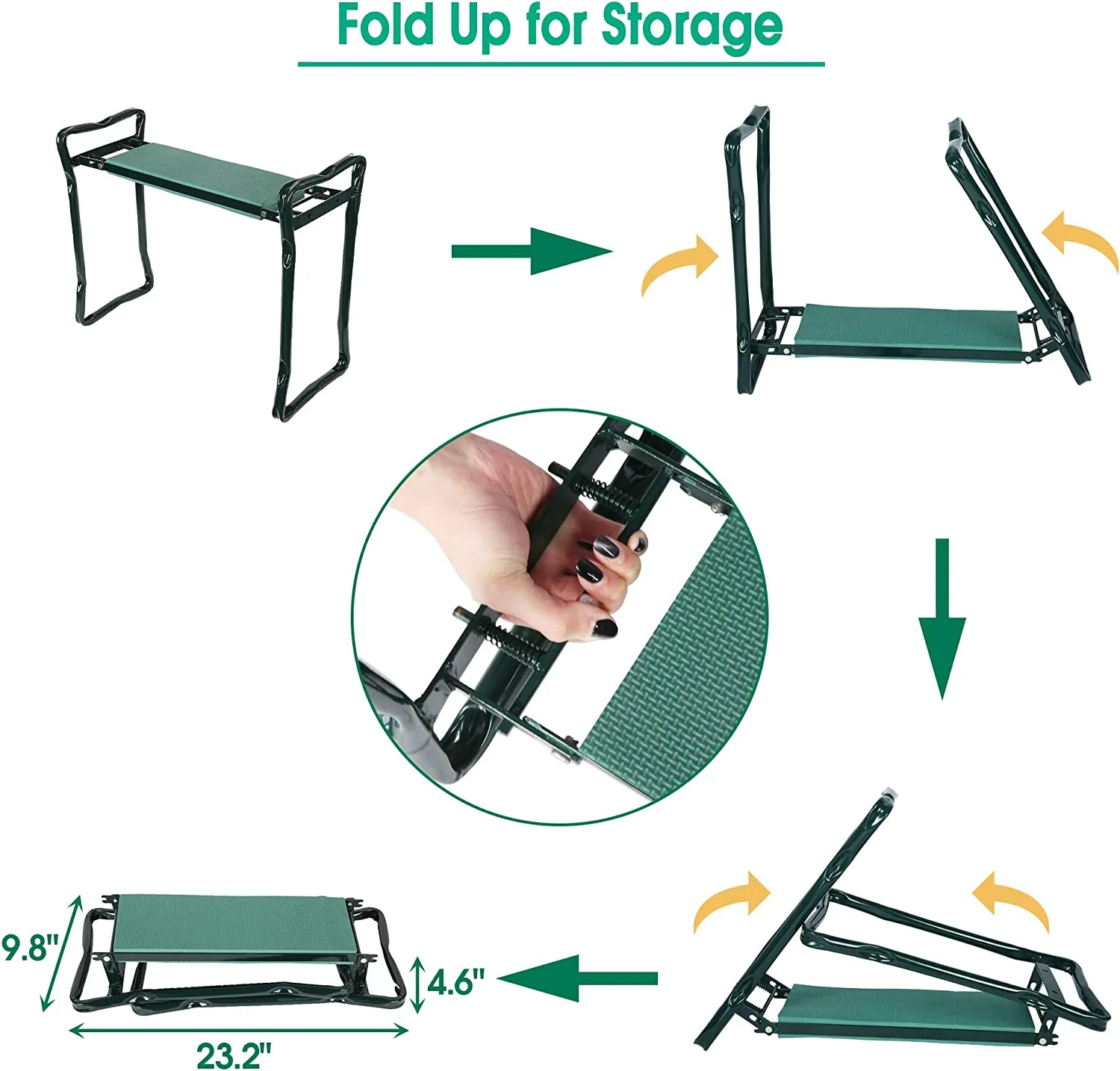 Fold Up for Storage

9.8"

4.6"

23.2"